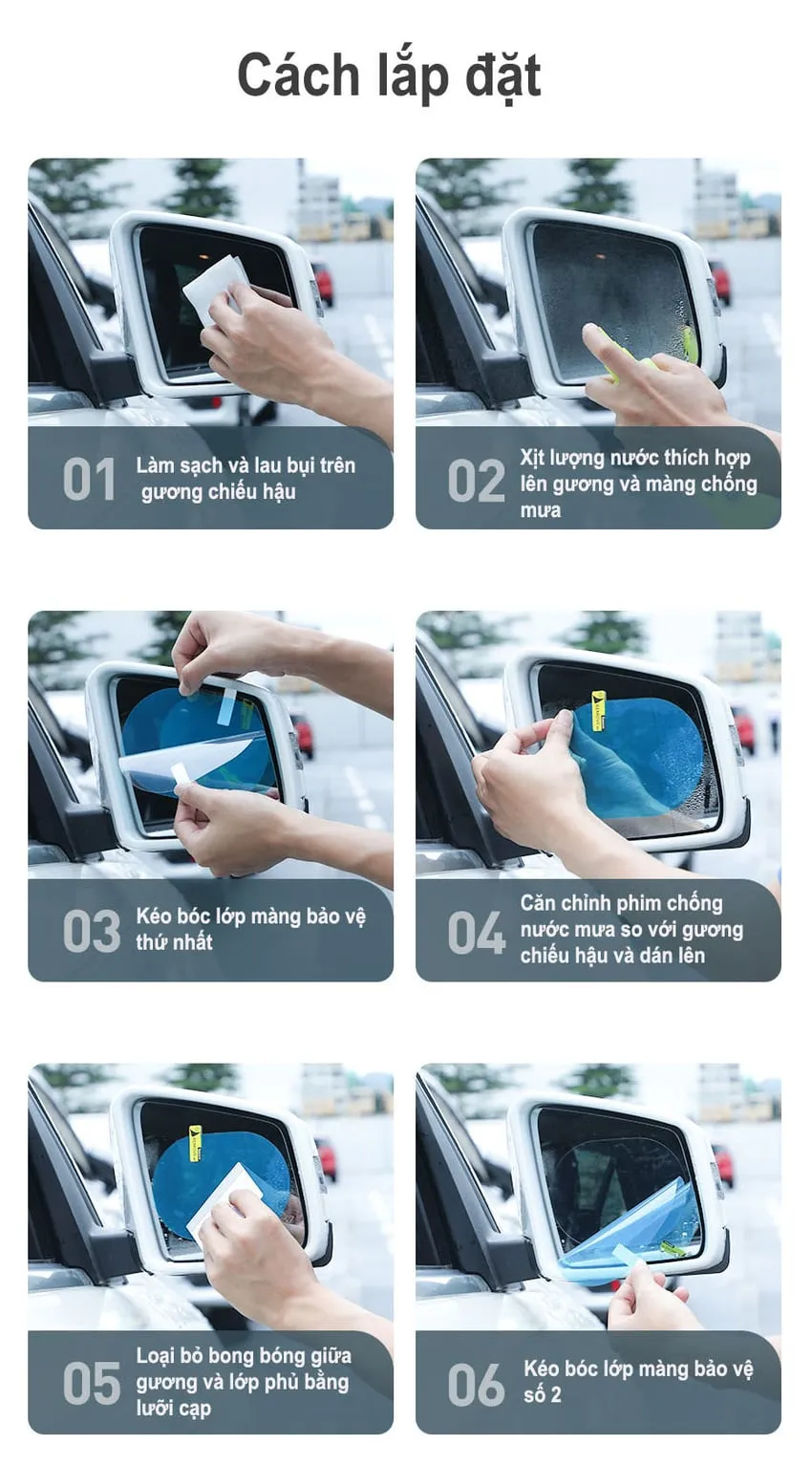 Cách lắp đặt

01 Làm sạch và lau bụi trên gương chiếu hậu

02 Xịt lượng nước thích hợp lên gương và màng chống mưa

03 Kéo bóc lớp màng bảo vệ thứ nhất

04 Căn chỉnh phim chống nước mưa so với gương chiếu hậu và dán lên

05 Loại bỏ bong bóng giữa gương và lớp phủ bằng lưỡi cạp

06 Kéo bóc lớp màng bảo vệ số 2